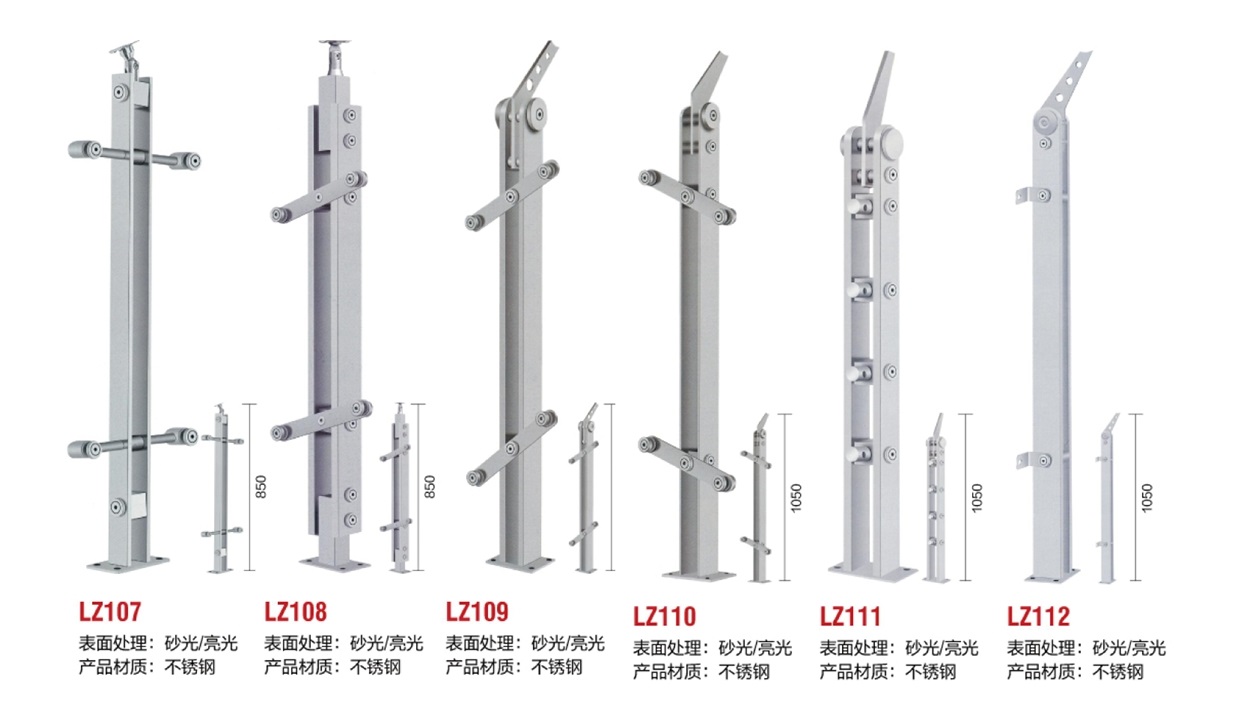 850

LZ107
表面处理：砂光/亮光
产品材质：不锈钢

850

LZ108
表面处理：砂光/亮光
产品材质：不锈钢

LZ109
表面处理：砂光/亮光
产品材质：不锈钢

1050

LZ110
表面处理：砂光/亮光
产品材质：不锈钢

1050

LZ111
表面处理：砂光/亮光
产品材质：不锈钢

1050

LZ112
表面处理：砂光/亮光
产品材质：不锈钢